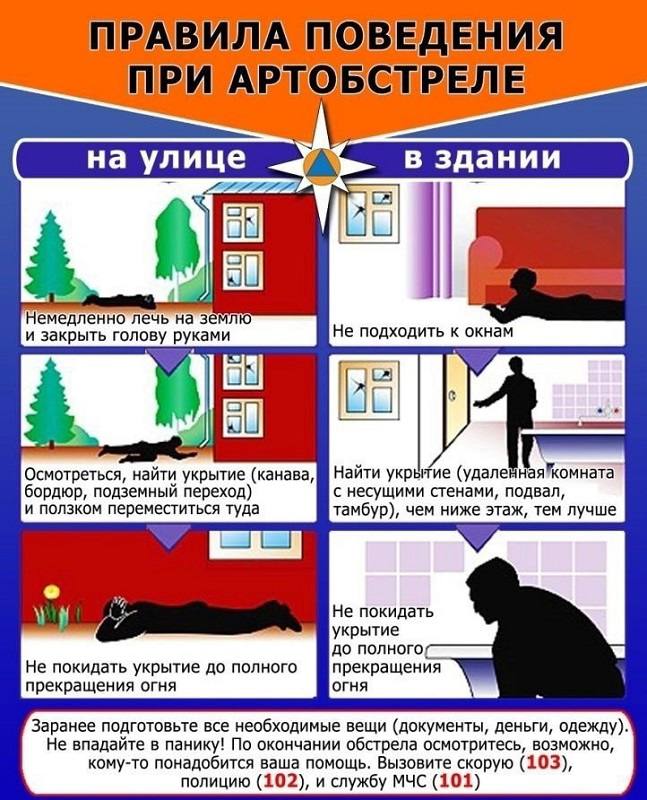 ПРАВИЛА ПОВЕДЕНИЯ ПРИ АРТОБСТРЕЛЕ

на улице

Немедленно лечь на землю и закрыть голову руками

Осмотреться, найти укрытие (канава, бордюр, подземный переход) и ползком переместиться туда

Не покидать укрытие до полного прекращения огня

в здании

Не подходить к окнам

Найти укрытие (удаленная комната с несущими стенами, подвал, тамбур), чем ниже этаж, тем лучше

Не покидать укрытие до полного прекращения огня

Заранее подготовьте все необходимые вещи (документы, деньги, одежду). Не впадайте в панику! По окончании обстрела осмотритесь, возможно, кому-то понадобится ваша помощь. Вызовите скорую (103), полицию (102), и службу МЧС (101)